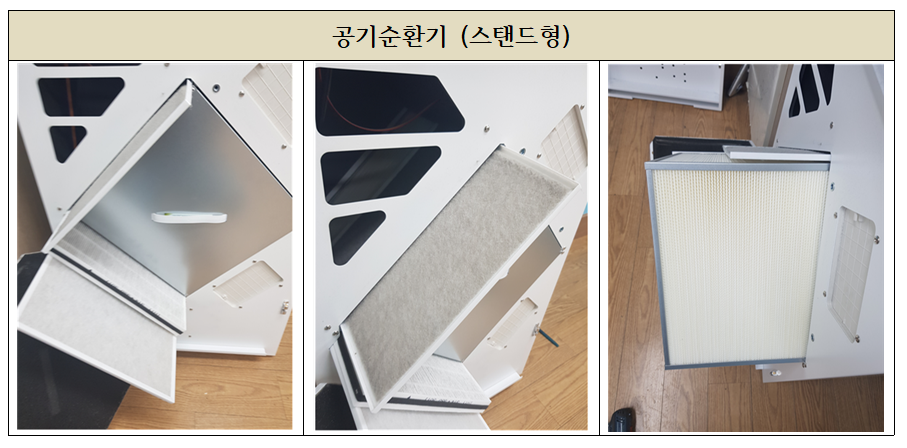 공기순환기 (스탠드형)