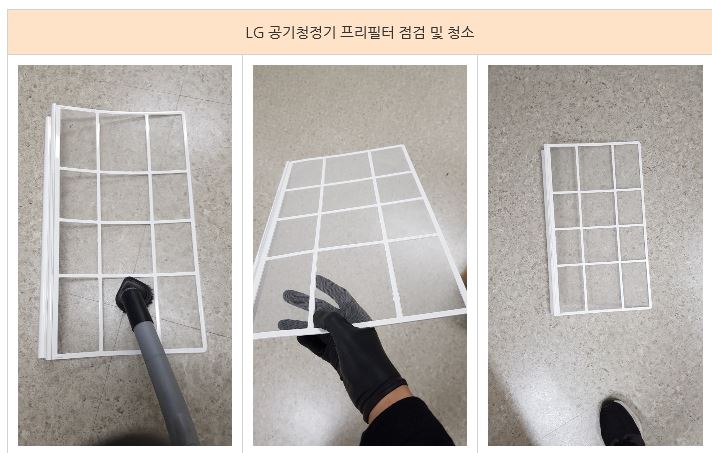 LG 공기청정기 프리필터 점검 및 청소